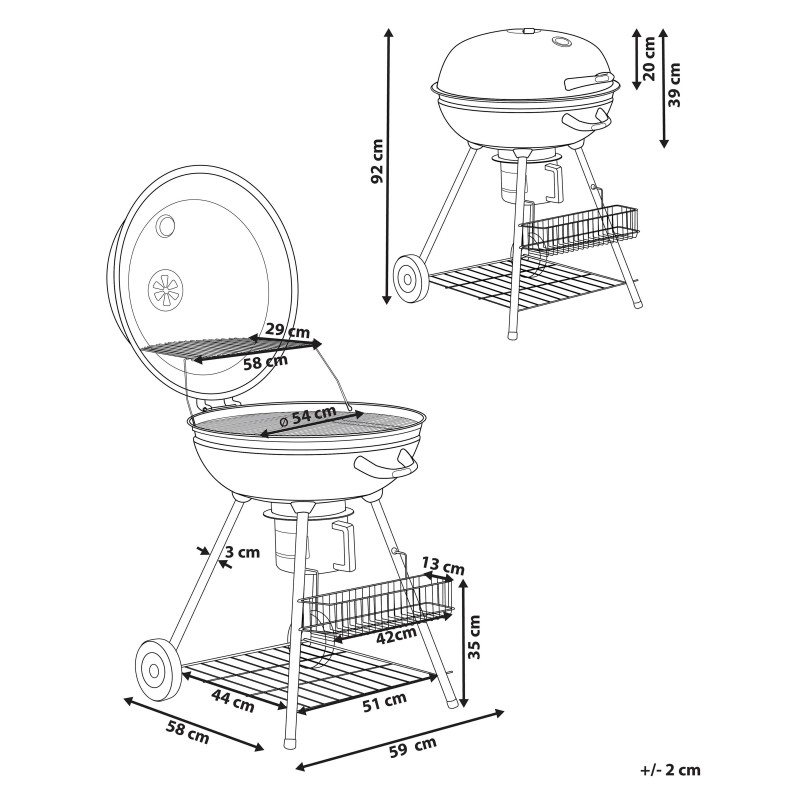 92 cm

20 cm

39 cm

29 cm

58 cm

ø 54 cm

3 cm

13 cm

42cm

35 cm

44 cm

51 cm

58 cm

59 cm

+/- 2 cm